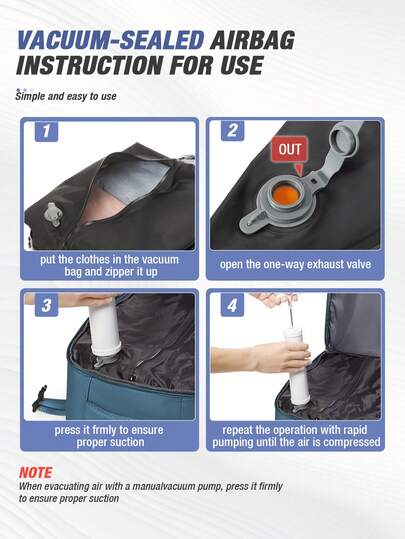 VACUUM-SEALED AIRBAG INSTRUCTION FOR USE

Simple and easy to use

1

put the clothes in the vacuum bag and zipper it up

2

OUT

open the one-way exhaust valve

3

press it frmly to ensure proper suction

4

repeat the operation with rapid pumping until the air is compressed

NOTE

When evacuating air with a manualvacuum pump, press it firmly to ensure proper suction