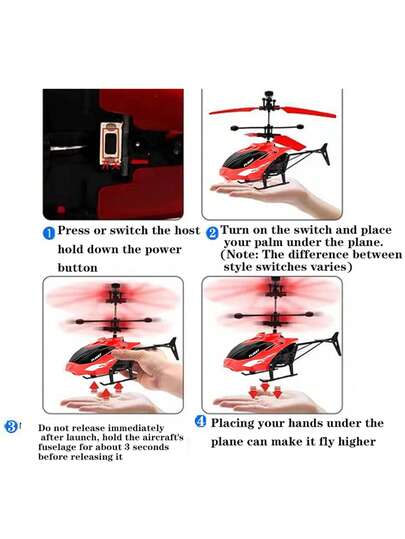 1 Press or switch the host hold down the power button

2 Turn on the switch and place your palm under the plane. (Note: The difference between style switches varies)

3 Do not release immediately after launch, hold the aircraft's fuselage for about 3 seconds before releasing it

4 Placing your hands under the plane can make it fly higher