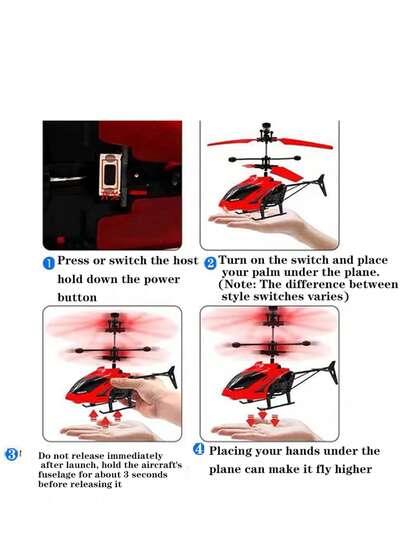 1 Press or switch the host hold down the power button

2 Turn on the switch and place your palm under the plane. (Note: The difference between style switches varies)

3 Do not release immediately after launch, hold the aircraft's fuselage for about 3 seconds before releasing it

4 Placing your hands under the plane can make it fly higher