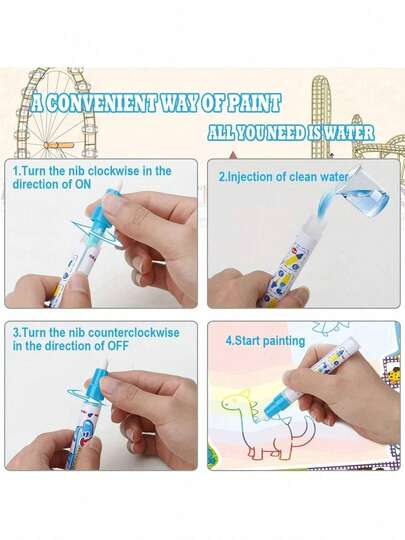 A CONVENIENT WAY OF PAINT

ALL YOU NEED IS WATER

1.Turn the nib clockwise in the direction of ON

2.Injection of clean water

3.Turn the nib counterclockwise in the direction of OFF

4.Start painting