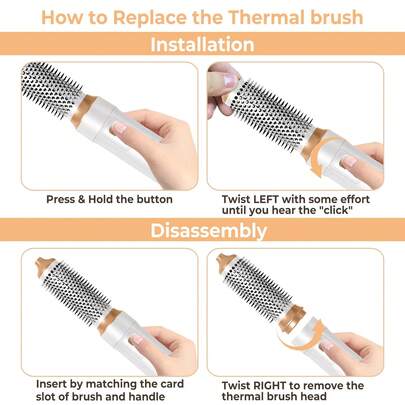 How to Replace the Thermal brush

Installation

Press & Hold the button

Twist LEFT with some effort until you hear the "click"

Disassembly

Insert by matching the card slot of brush and handle

Twist RIGHT to remove the thermal brush head