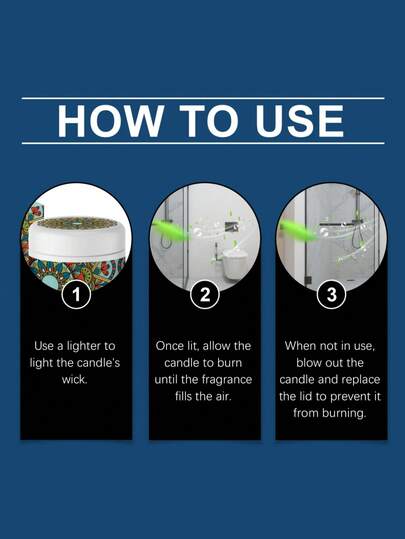 HOW TO USE

1

Use a lighter to light the candle's wick.

2

Once lit, allow the candle to burn until the fragrance fills the air.

3

When not in use, blow out the candle and replace the lid to prevent it from burning.