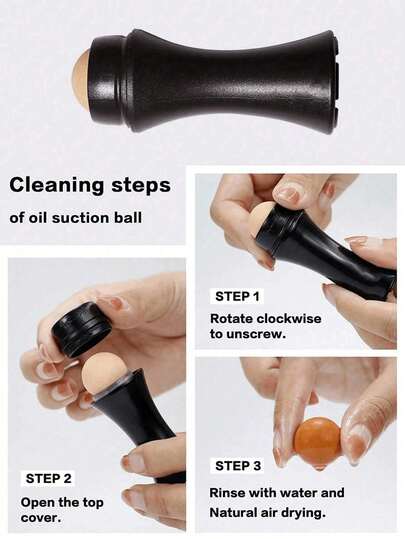 Cleaning steps

of oil suction ball

STEP 1

Rotate clockwise to unscrew.

STEP 2

Open the top cover.

STEP 3

Rinse with water and Natural air drying.