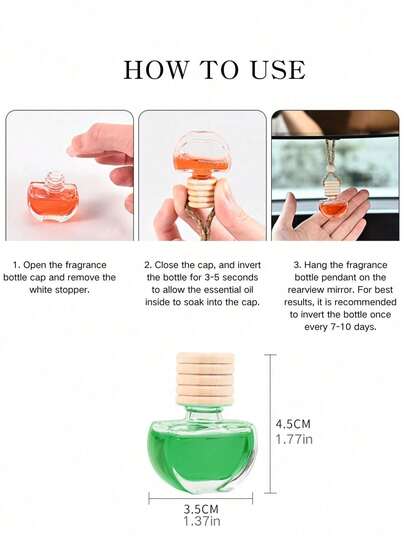 HOW TO USE

1. Open the fragrance bottle cap and remove the white stopper.

2. Close the cap, and invert the bottle for 3-5 seconds to allow the essential oil inside to soak into the cap.

3. Hang the fragrance bottle pendant on the rearview mirror. For best results, it is recommended to invert the bottle once every 7-10 days.

4.5CM
1.77in

3.5CM
1.37in