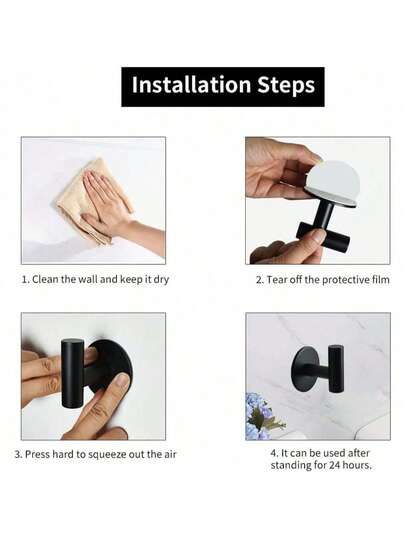 Installation Steps

1. Clean the wall and keep it dry

2. Tear off the protective film

3. Press hard to squeeze out the air

4. It can be used after standing for 24 hours.